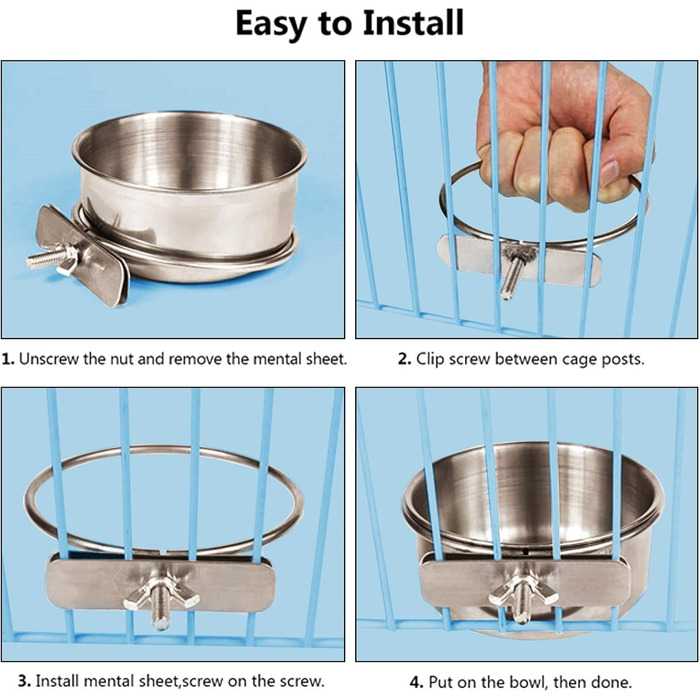 Easy to Install

1. Unscrew the nut and remove the mental sheet.

2. Clip screw between cage posts.

3. Install mental sheet,screw on the screw.

4. Put on the bowl, then done.