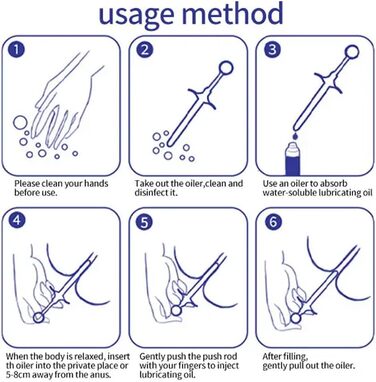 usage method

1

Please clean your hands before use.

2

Take out the oiler,clean and disinfect it.

3

Use an oiler to absorb water-soluble lubricating oil

4

When the body is relaxed, insert th oiler into the private place or 5-8cm away from the anus.

5

Gently push the push rod with your fingers to inject lubricating oil.

6

After filling, gently pull out the oiler.