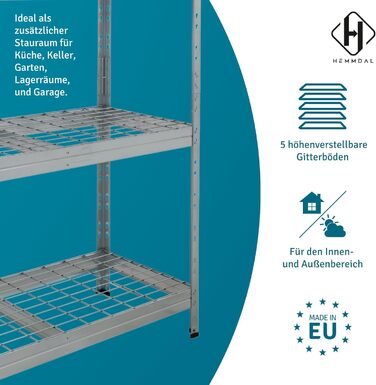 Ideal als zusätzlicher Stauraum für Küche, Keller, Garten, Lagerräume, und Garage.

H

HEMMDAL

5 höhenverstellbare Gitterböden

Für den Innen- und Außenbereich

MADE IN EU