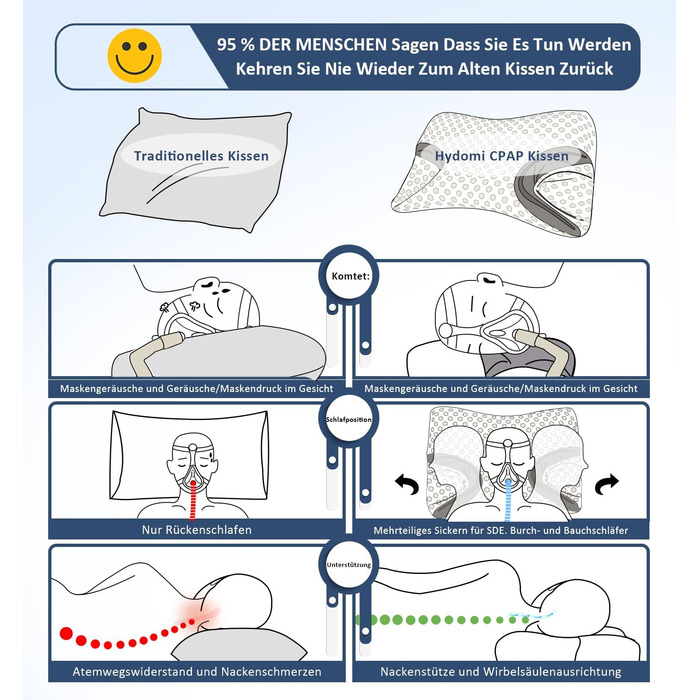 95 % DER MENSCHEN Sagen Dass Sie Es Tun Werden
Kehren Sie Nie Wieder Zum Alten Kissen Zurück

Traditionelles Kissen

Hydomi CPAP Kissen

Komtet:

Maskengeräusche und Geräusche/Maskendruck im Gesicht

Maskengeräusche und Geräusche/Maskendruck im Gesicht

Schlafposition

Nur Rückenschlafen

Mehrteiliges Sickern für SDE. Burch- und Bauchschläfer

Unterstützung

Atemwegswiderstand und Nackenschmerzen

Nackenstütze und Wirbelsäulenausrichtung