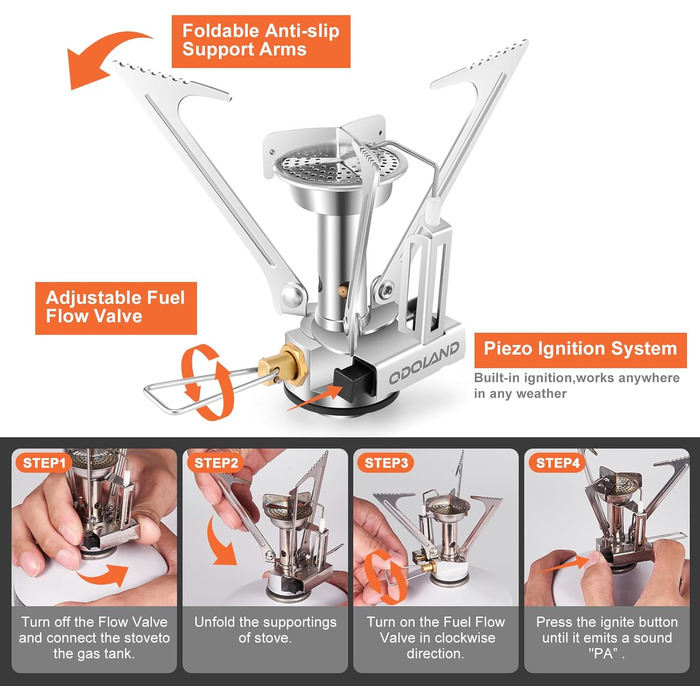 Foldable Anti-slip Support Arms

Adjustable Fuel Flow Valve

ODOLAND

Piezo Ignition System

Built-in ignition,works anywhere in any weather

STEP1

Turn off the Flow Valve and connect the stoveto the gas tank.

STEP2

Unfold the supportings of stove.

STEP3

Turn on the Fuel Flow Valve in clockwise direction.

STEP4

Press the ignite button until it emits a sound "PA" .