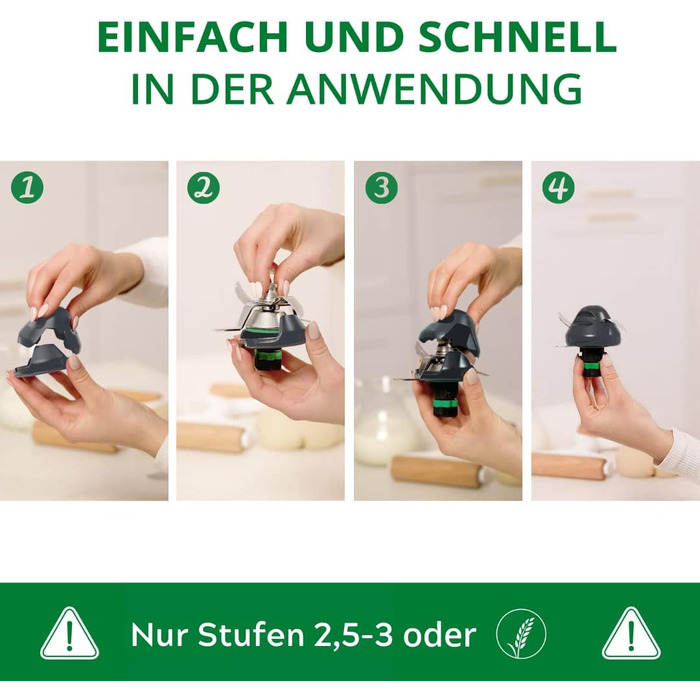 EINFACH UND SCHNELL
IN DER ANWENDUNG

1

2

3

4

Nur Stufen 2,5-3 oder