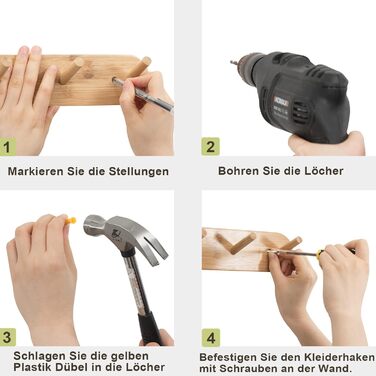 1

Markieren Sie die Stellungen

2

Bohren Sie die Löcher

3

Schlagen Sie die gelben Plastik Dübel in die Löcher

4

Befestigen Sie den Kleiderhaken mit Schrauben an der Wand.