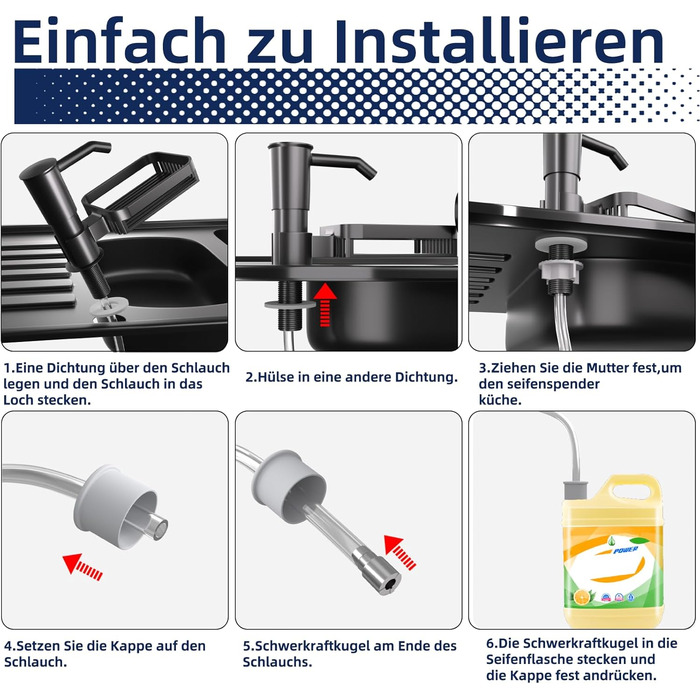 Einfach zu Installieren

1.Eine Dichtung über den Schlauch legen und den Schlauch in das Loch stecken.

2.Hülse in eine andere Dichtung.

3.Ziehen Sie die Mutter fest,um den seifenspender küche.

4.Setzen Sie die Kappe auf den Schlauch.

5.Schwerkraftkugel am Ende des Schlauchs.

POWER

6.Die Schwerkraftkugel in die Seifenflasche stecken und die Kappe fest andrücken.