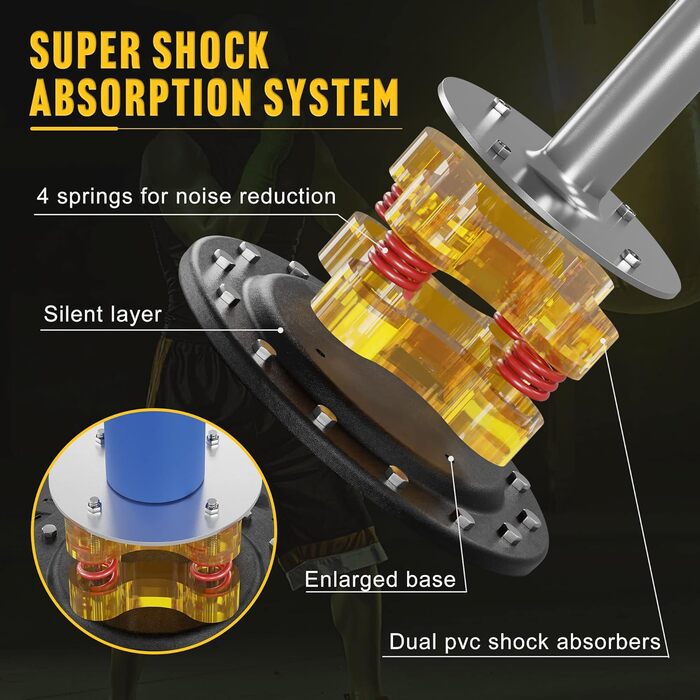 SUPER SHOCK ABSORPTION SYSTEM

4 springs for noise reduction

Silent layer

Enlarged base

Dual pvc shock absorbers