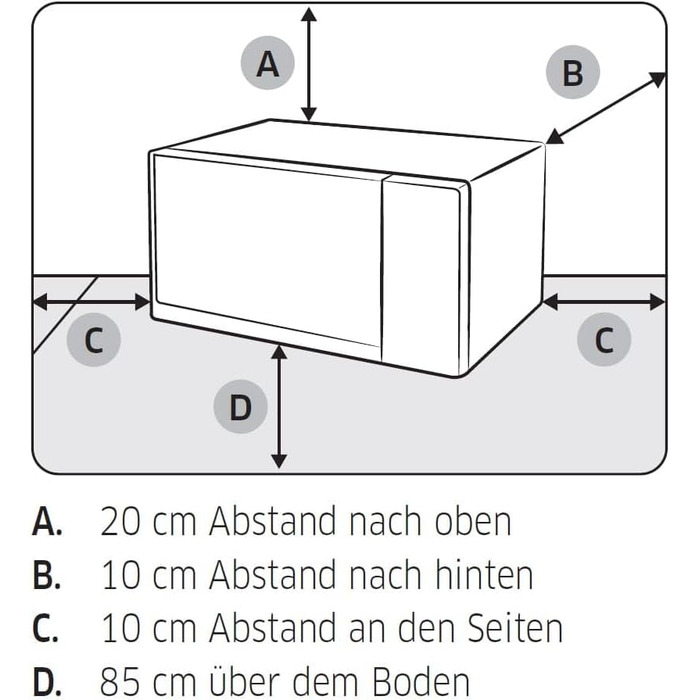 A

B

C

C

D

A. 20 cm Abstand nach oben
B. 10 cm Abstand nach hinten
C. 10 cm Abstand an den Seiten
D. 85 cm über dem Boden