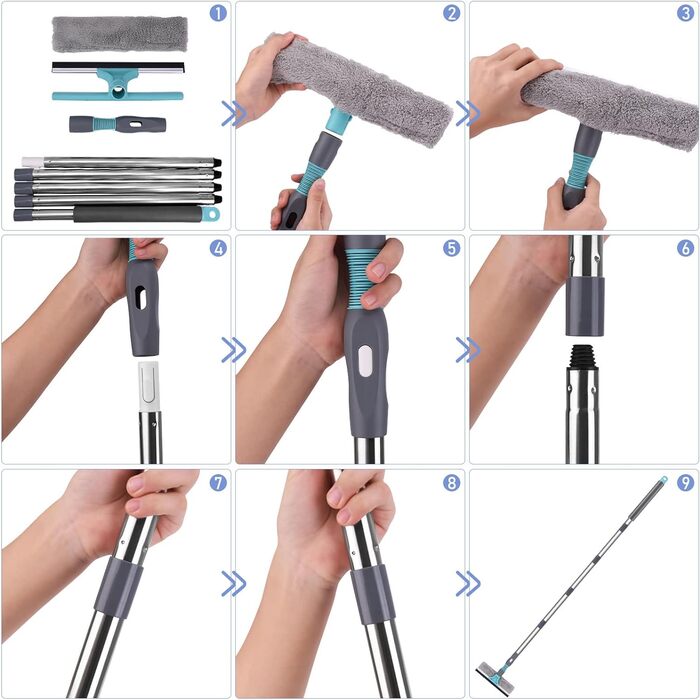 1
2
3
4
5
6
7
8
9