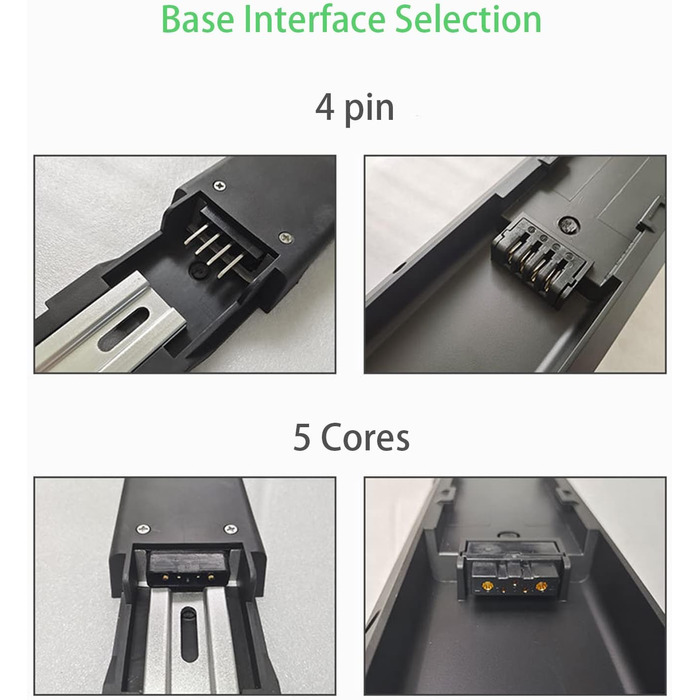 Base Interface Selection

4 pin

5 Cores