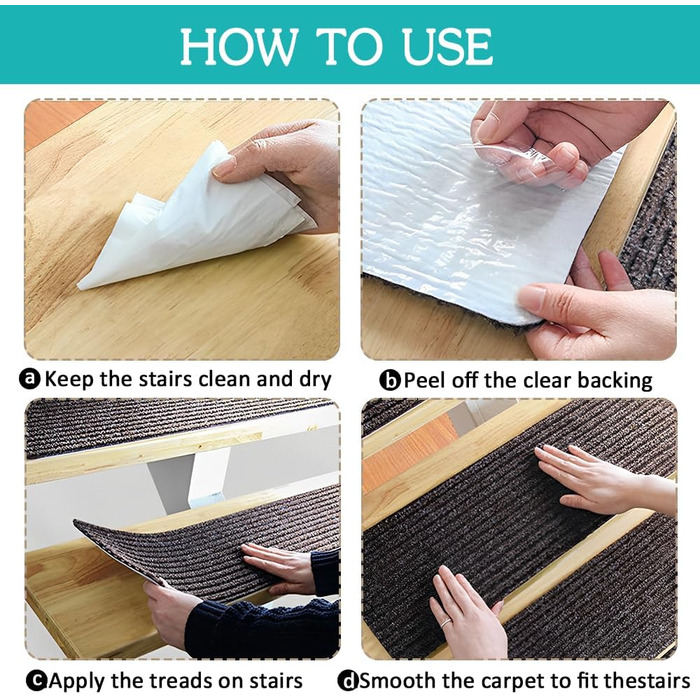 HOW TO USE

a Keep the stairs clean and dry

b Peel off the clear backing

c Apply the treads on stairs

d Smooth the carpet to fit thestairs