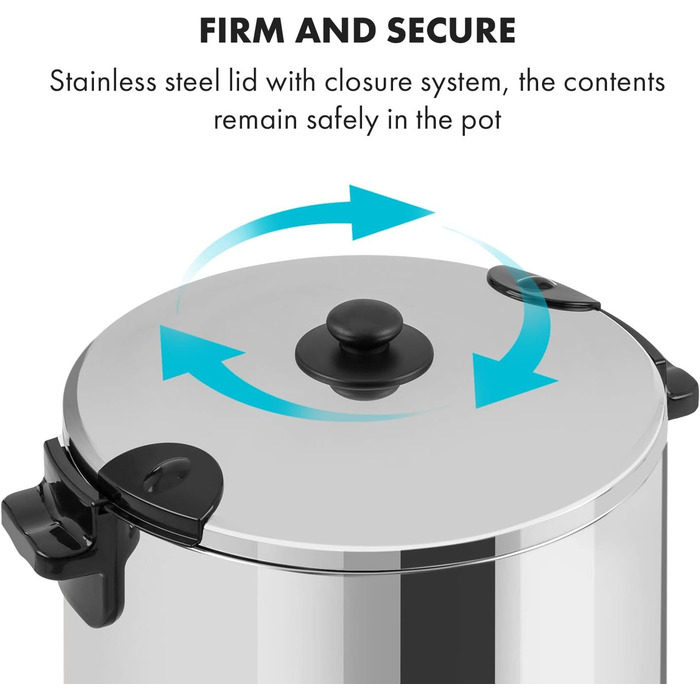 FIRM AND SECURE

Stainless steel lid with closure system, the contents remain safely in the pot