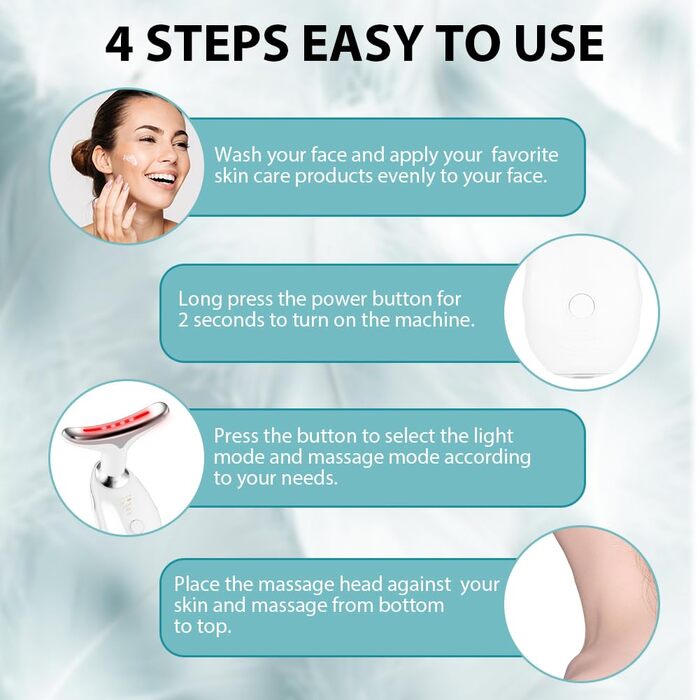 4 STEPS EASY TO USE

Wash your face and apply your favorite skin care products evenly to your face.

Long press the power button for 2 seconds to turn on the machine.

Press the button to select the light mode and massage mode according to your needs.

Place the massage head against your skin and massage from bottom to top.