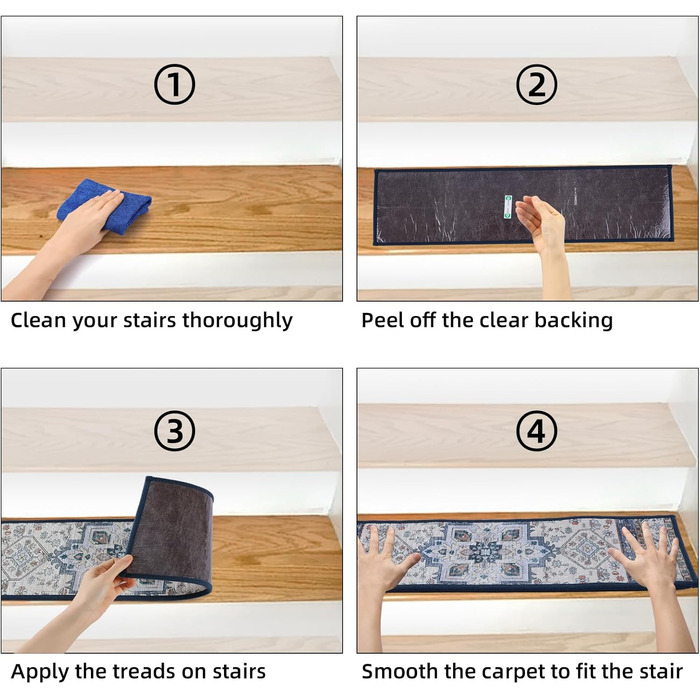 ①

Clean your stairs thoroughly

②

Peel off the clear backing

③

Apply the treads on stairs

④

Smooth the carpet to fit the stair