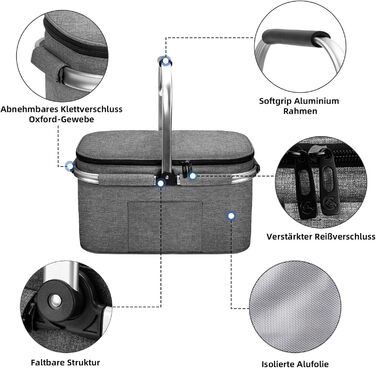 Abnehmbares Klettverschluss Oxford-Gewebe

Softgrip Aluminium Rahmen

Verstärkter Reißverschluss

Faltbare Struktur

Isolierte Alufolie