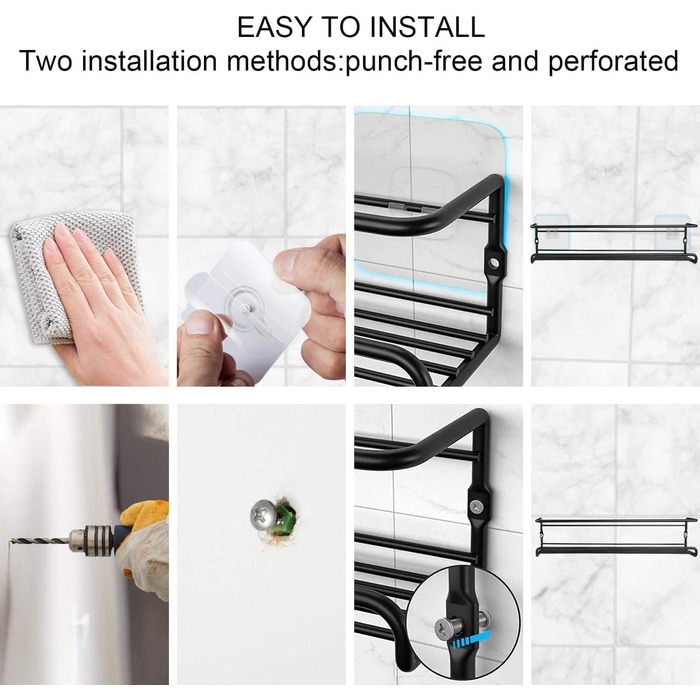 EASY TO INSTALL
Two installation methods:punch-free and perforated