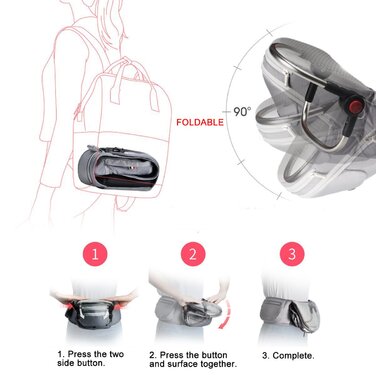 FOLDABLE

90°

1

2

3

1. Press the two side button.

2. Press the button and surface together.

3. Complete.