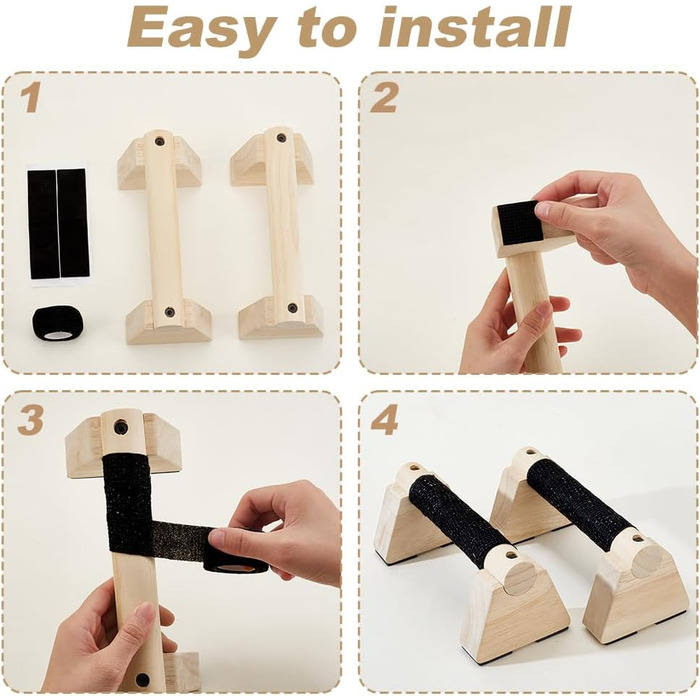 Easy to install

1

2

3

4