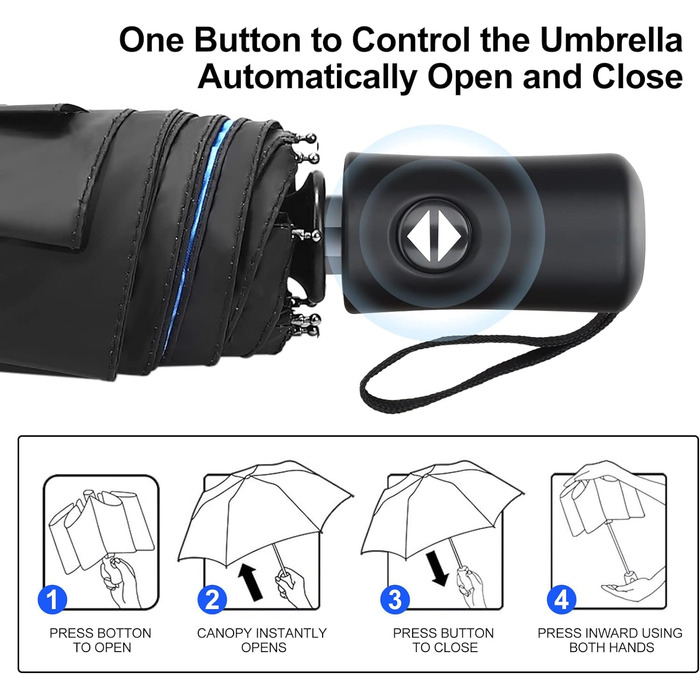 One Button to Control the Umbrella Automatically Open and Close

1
PRESS BOTTON TO OPEN

2
CANOPY INSTANTLY OPENS

3
PRESS BUTTON TO CLOSE

4
PRESS INWARD USING BOTH HANDS