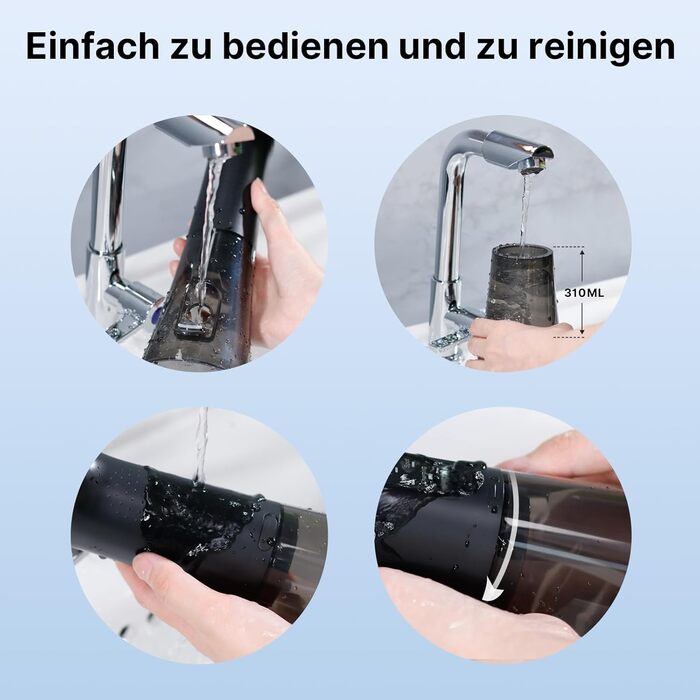 Einfach zu bedienen und zu reinigen

310ML