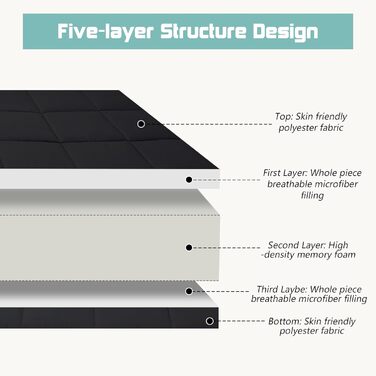 Five-layer Structure Design

Top: Skin friendly polyester fabric

First Layer: Whole piece breathable microfiber filling

Second Layer: High -density memory foam

Third Laybe: Whole piece breathable microfiber filling

Bottom: Skin friendly polyester fabric