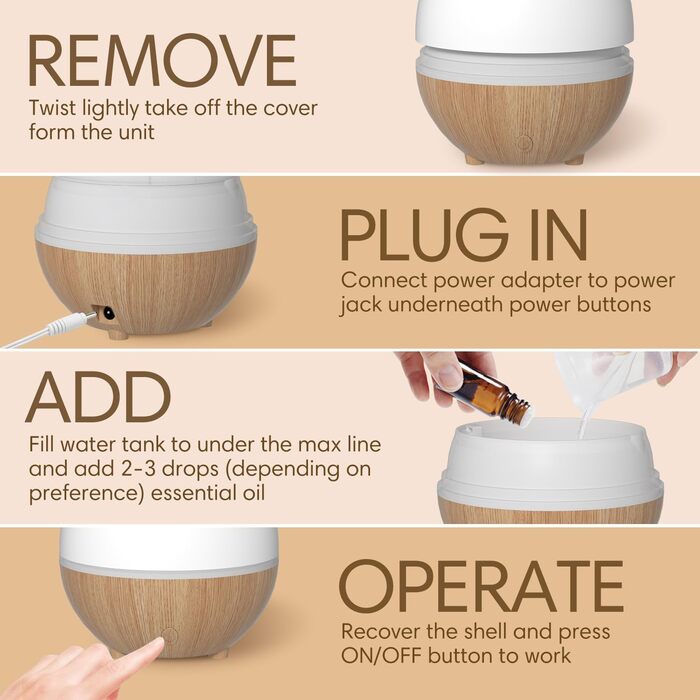 REMOVE
Twist lightly take off the cover form the unit

PLUG IN
Connect power adapter to power jack underneath power buttons

ADD
Fill water tank to under the max line and add 2-3 drops (depending on preference) essential oil

OPERATE
Recover the shell and press ON/OFF button to work