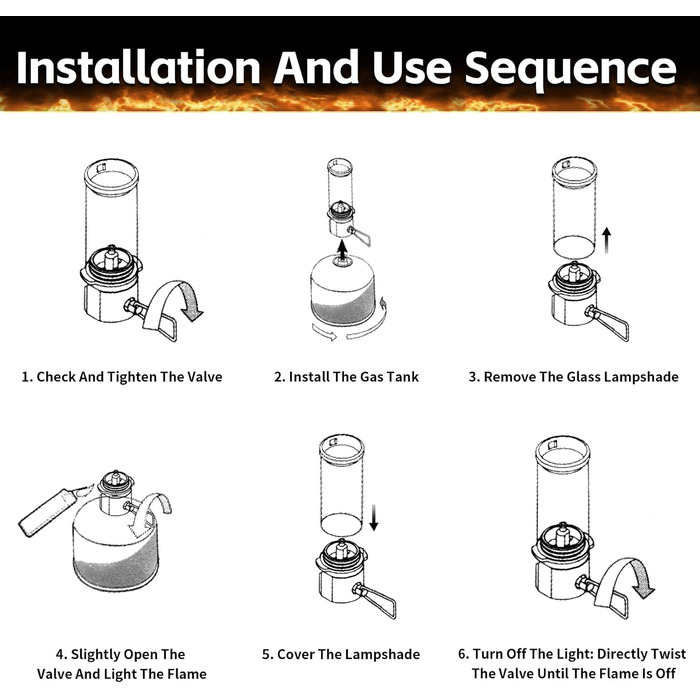 Installation And Use Sequence

1. Check And Tighten The Valve

2. Install The Gas Tank

3. Remove The Glass Lampshade

4. Slightly Open The Valve And Light The Flame

5. Cover The Lampshade

6. Turn Off The Light: Directly Twist The Valve Until The Flame Is Off