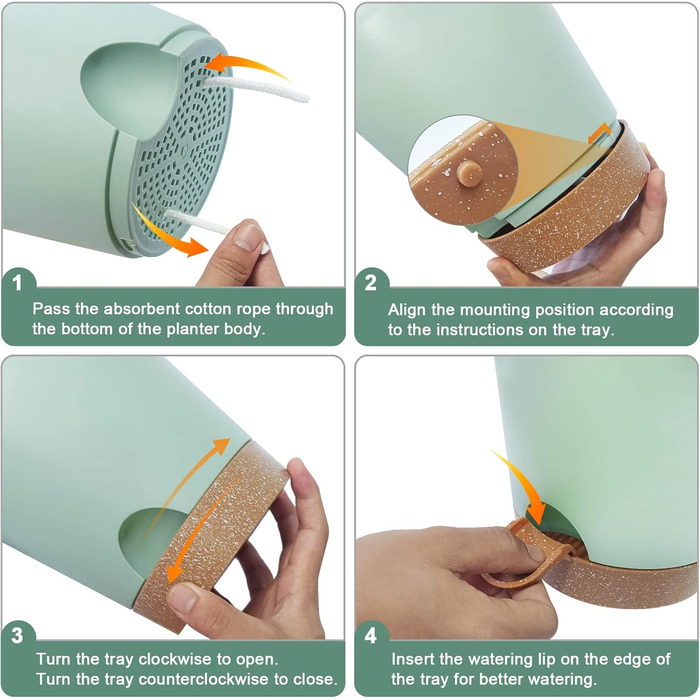 1

Pass the absorbent cotton rope through the bottom of the planter body.

2

Align the mounting position according to the instructions on the tray.

3

Turn the tray clockwise to open.
Turn the tray counterclockwise to close.

4

Insert the watering lip on the edge of the tray for better watering.