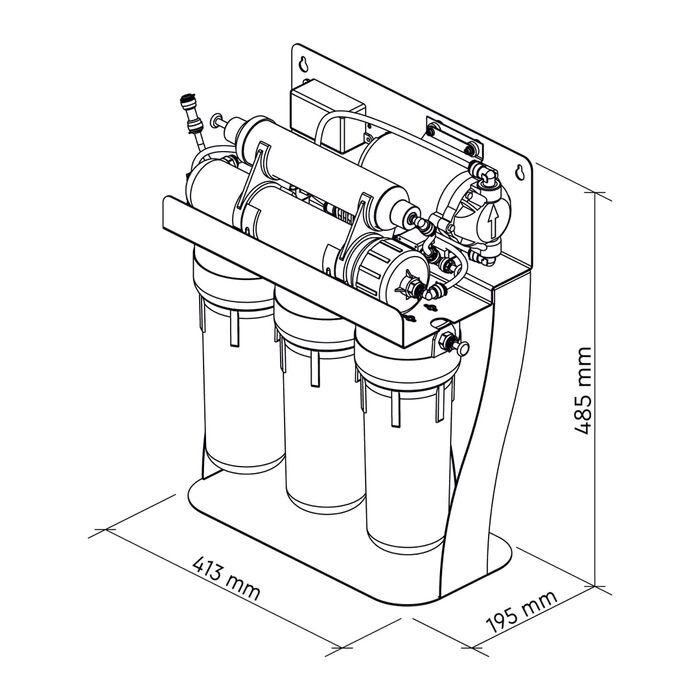 485 mm

413 mm

195 mm