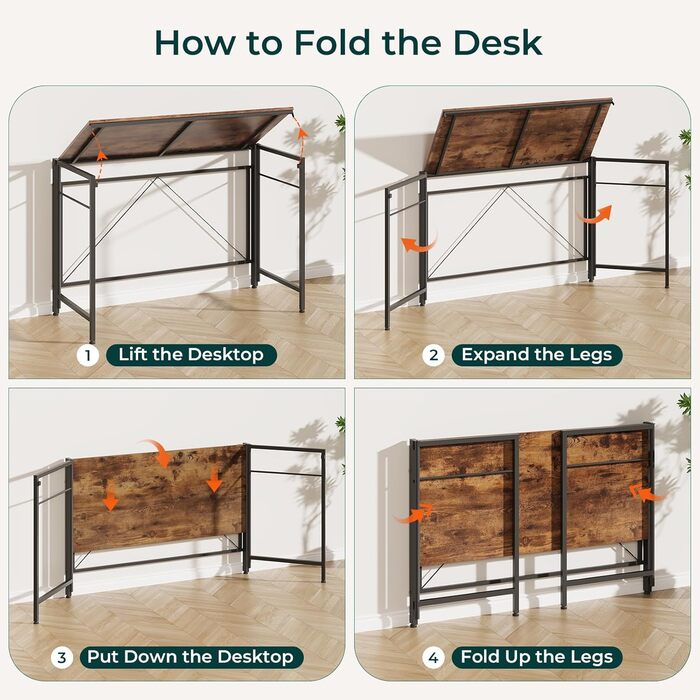 How to Fold the Desk

1 Lift the Desktop

2 Expand the Legs

3 Put Down the Desktop

4 Fold Up the Legs