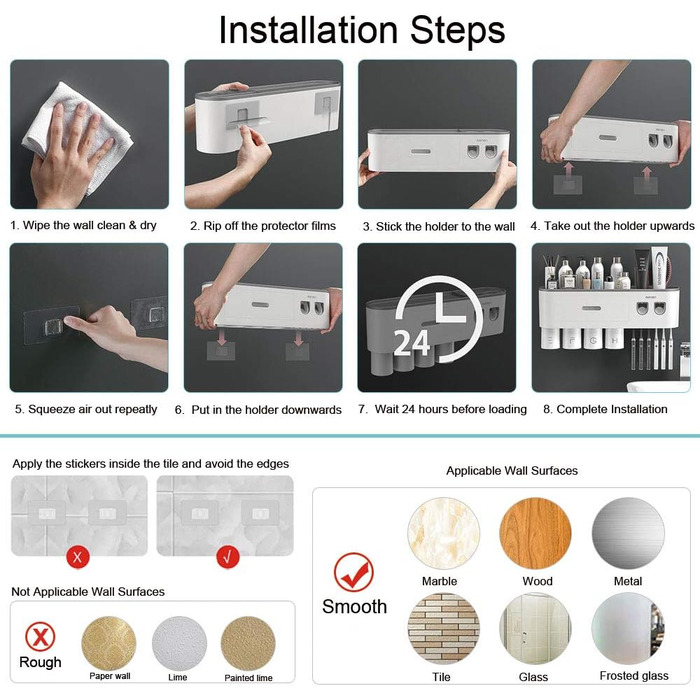 Installation Steps

1. Wipe the wall clean & dry

2. Rip off the protector films

3. Stick the holder to the wall

4. Take out the holder upwards

5. Squeeze air out repeatly

6. Put in the holder downwards

24

7. Wait 24 hours before loading

8. Complete Installation

Apply the stickers inside the tile and avoid the edges

X

√

Not Applicable Wall Surfaces

Rough

Paper wall

Lime

Painted lime

Applicable Wall Surfaces

Smooth

Marble

Wood

Metal

Tile

Glass

Frosted glass