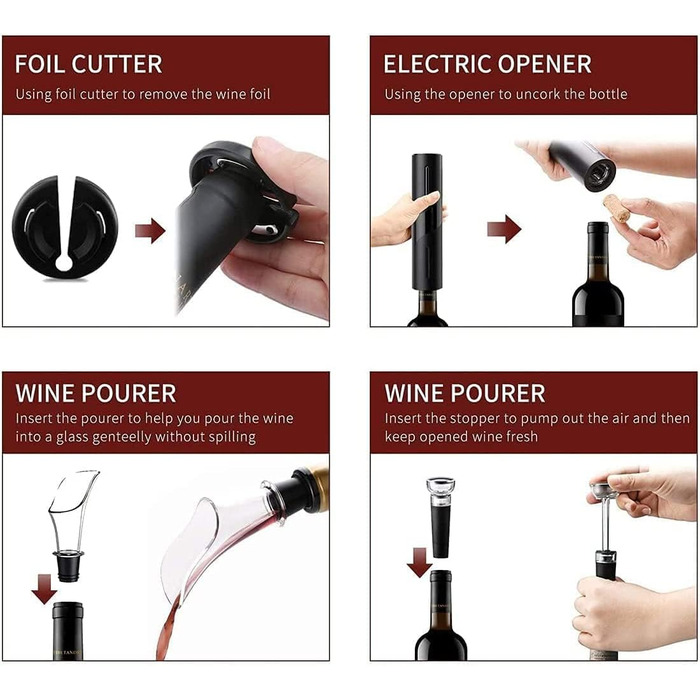 FOIL CUTTER
Using foil cutter to remove the wine foil

ELECTRIC OPENER
Using the opener to uncork the bottle

WINE POURER
Insert the pourer to help you pour the wine into a glass genteelly without spilling

WINE POURER
Insert the stopper to pump out the air and then keep opened wine fresh