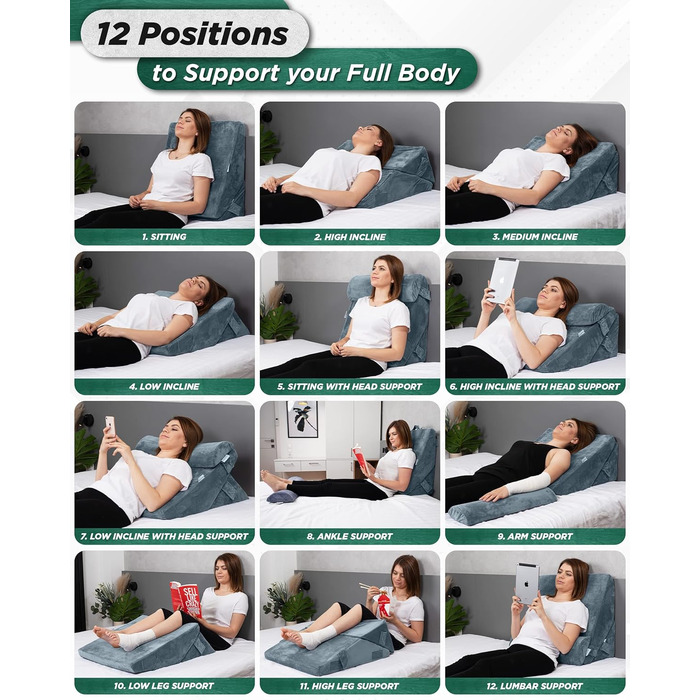 12 Positions
to Support your Full Body

1. SITTING

2. HIGH INCLINE

3. MEDIUM INCLINE

4. LOW INCLINE

5. SITTING WITH HEAD SUPPORT

6. HIGH INCLINE WITH HEAD SUPPORT

7. LOW INCLINE WITH HEAD SUPPORT

8. ANKLE SUPPORT

9. ARM SUPPORT

10. LOW LEG SUPPORT

11. HIGH LEG SUPPORT

12. LUMBAR SUPPORT