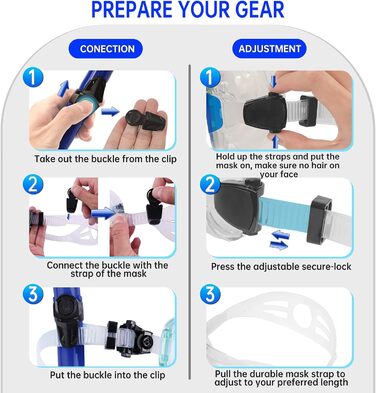 PREPARE YOUR GEAR

CONECTION

1
Take out the buckle from the clip

2
Connect the buckle with the strap of the mask

3
Put the buckle into the clip

ADJUSTMENT

1
Hold up the straps and put the mask on, make sure no hair on your face

2
Press the adjustable secure-lock

3
Pull the durable mask strap to adjust to your preferred length