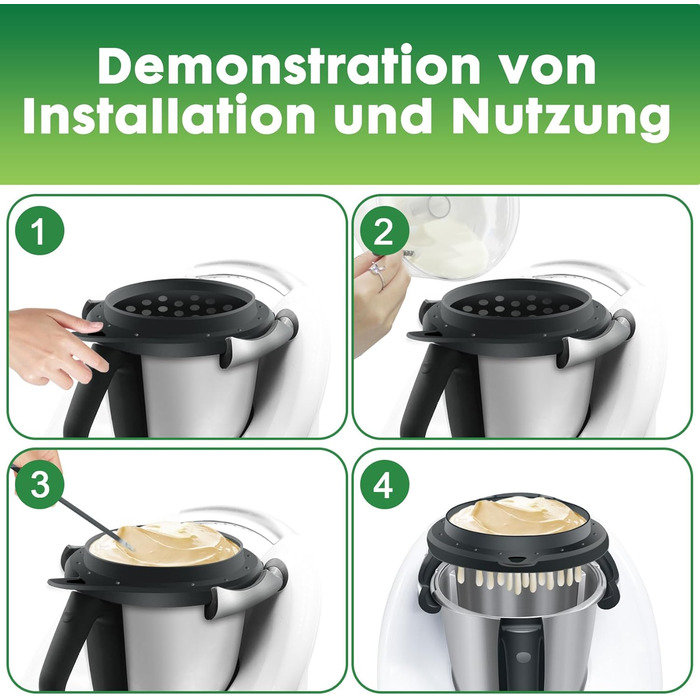 Demonstration von Installation und Nutzung

1

2

3

4