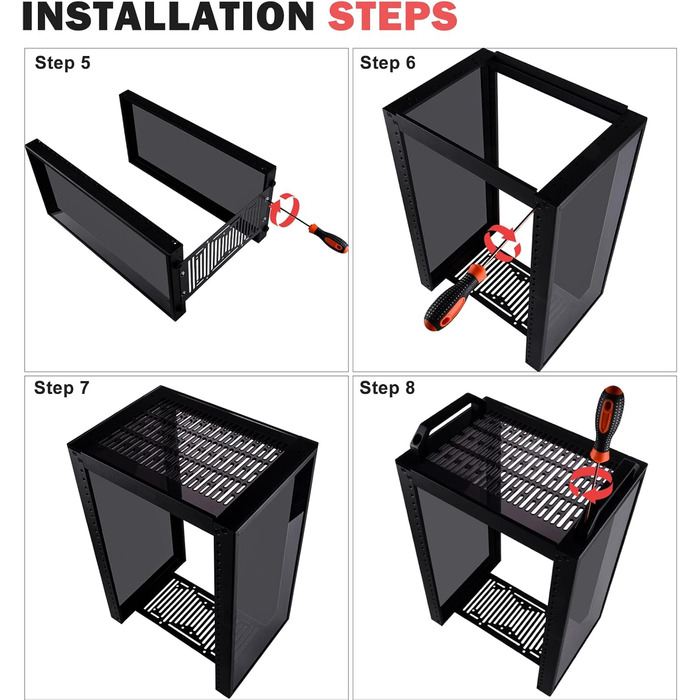 INSTALLATION STEPS

Step 5

Step 6

Step 7

Step 8