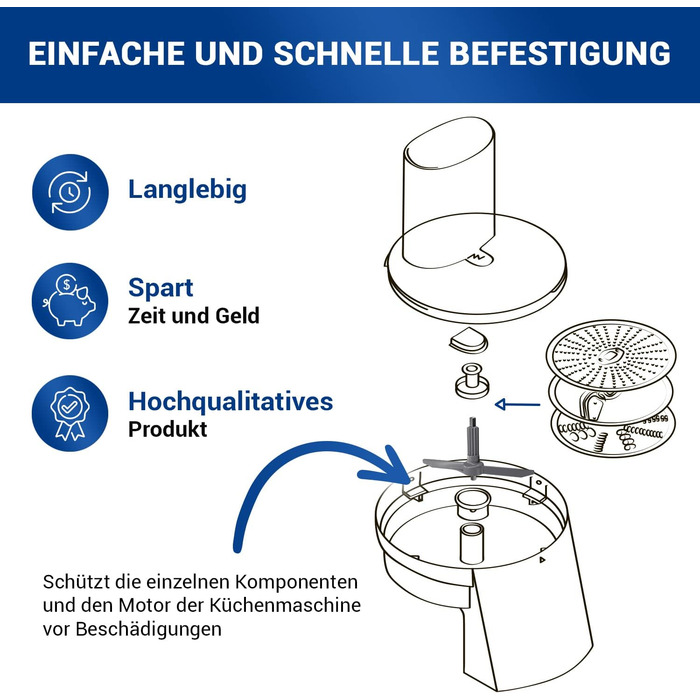 EINFACHE UND SCHNELLE BEFESTIGUNG

Langlebig

Spart
Zeit und Geld

Hochqualitatives
Produkt

Schützt die einzelnen Komponenten und den Motor der Küchenmaschine vor Beschädigungen