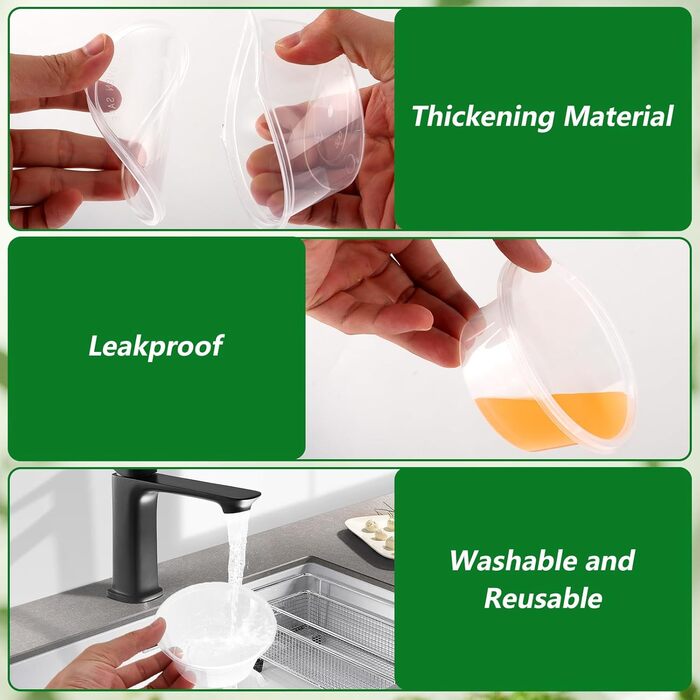 Thickening Material

Leakproof

Washable and Reusable