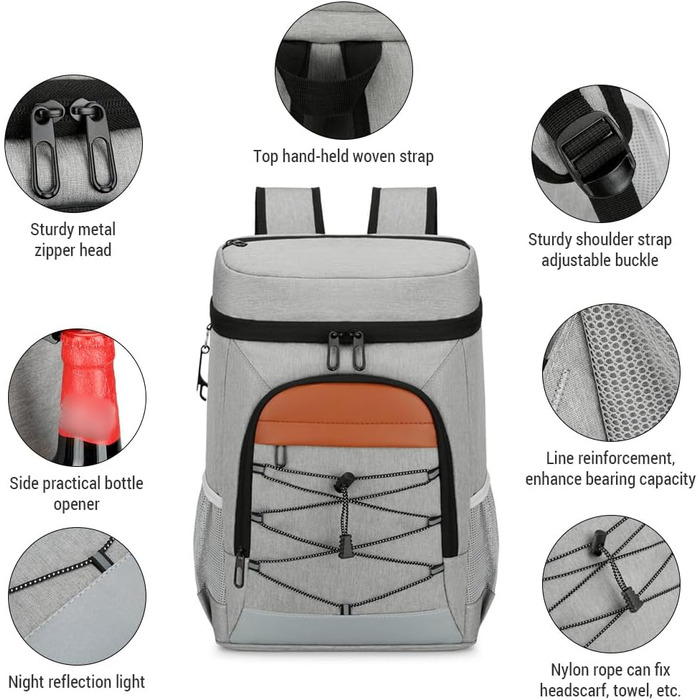 Top hand-held woven strap

Sturdy metal zipper head

Sturdy shoulder strap adjustable buckle

Side practical bottle opener

Line reinforcement, enhance bearing capacity

Night reflection light

Nylon rope can fix headscarf, towel, etc.