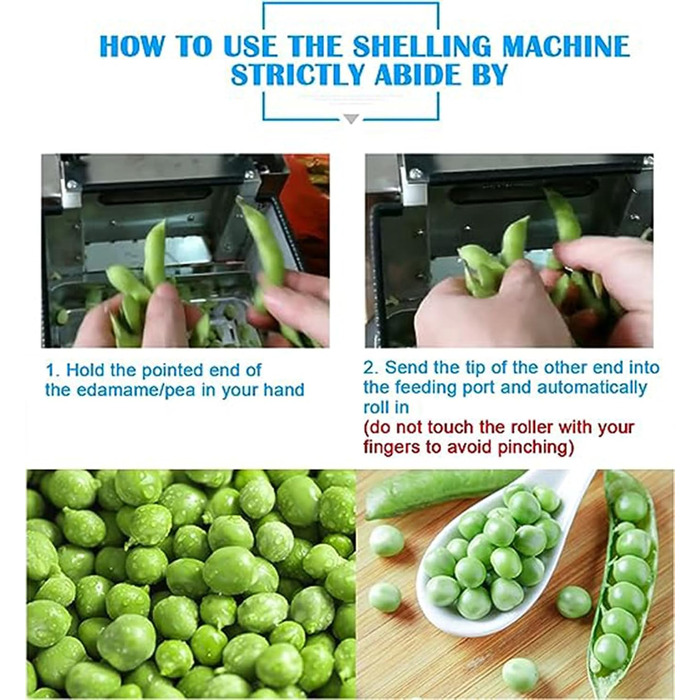 HOW TO USE THE SHELLING MACHINE
STRICTLY ABIDE BY

1. Hold the pointed end of the edamame/pea in your hand

2. Send the tip of the other end into the feeding port and automatically roll in
(do not touch the roller with your fingers to avoid pinching)