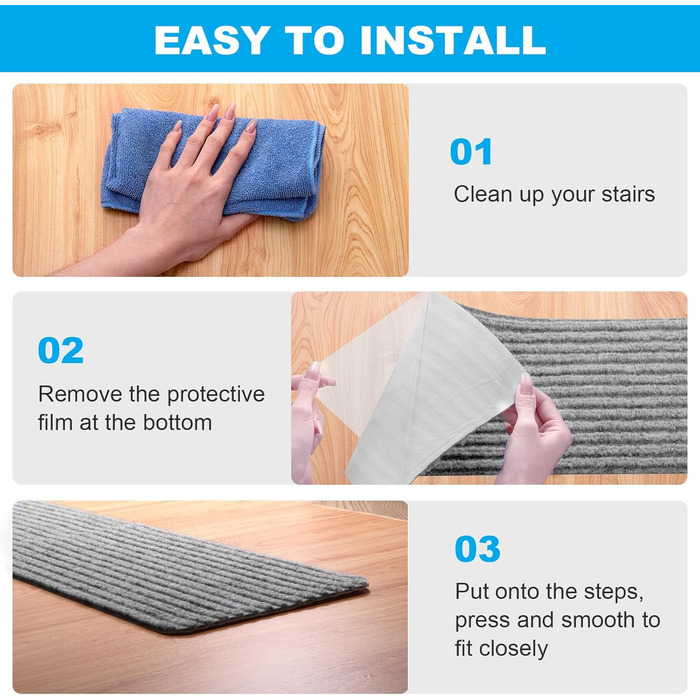 EASY TO INSTALL

01

Clean up your stairs

02

Remove the protective film at the bottom

03

Put onto the steps, press and smooth to fit closely