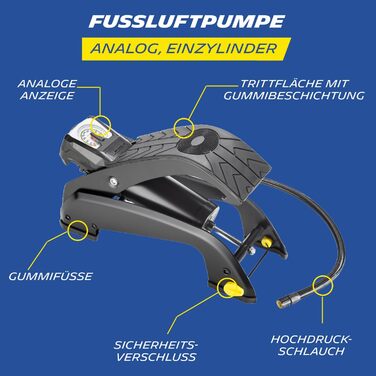 FUSSLUFTPUMPE

ANALOG, EINZYLINDER

ANALOGE ANZEIGE

TRITTFLÄCHE MIT GUMMIBESCHICHTUNG

GUMMIFÜSSE

SICHERHEITS-VERSCHLUSS

HOCHDRUCK-SCHLAUCH