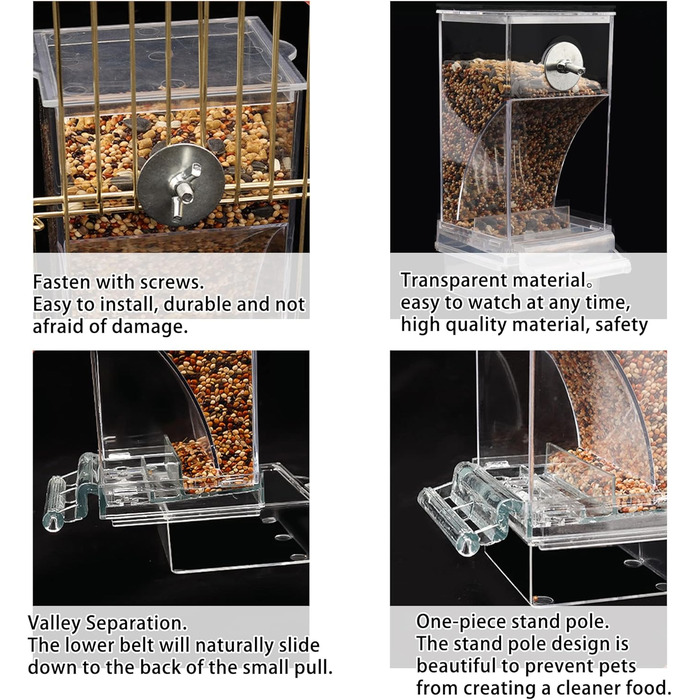 Fasten with screws.
Easy to install, durable and not afraid of damage.

Transparent material。
easy to watch at any time, high quality material, safety

Valley Separation.
The lower belt will naturally slide down to the back of the small pull.

One-piece stand pole.
The stand pole design is beautiful to prevent pets from creating a cleaner food.