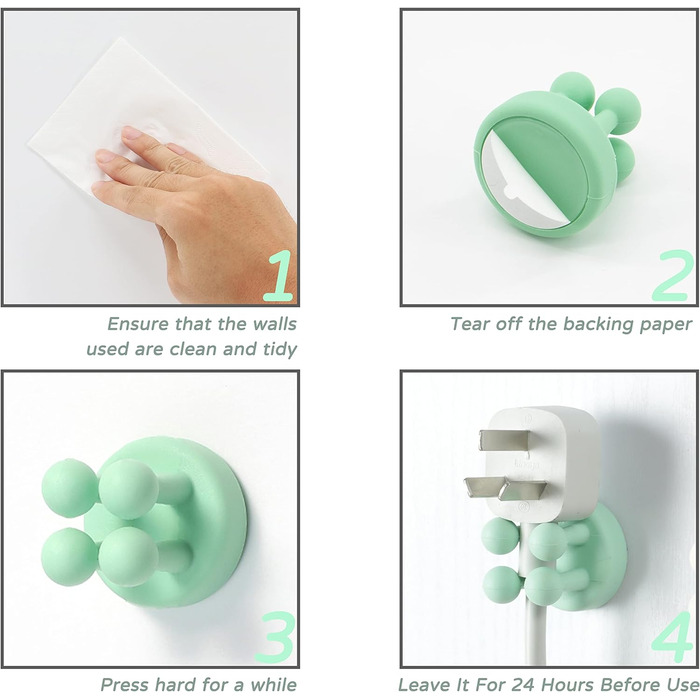 1

Ensure that the walls used are clean and tidy

2

Tear off the backing paper

3

Press hard for a while

4

Leave It For 24 Hours Before Use