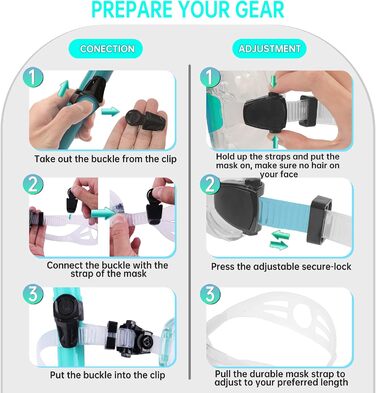 PREPARE YOUR GEAR

CONECTION

1

Take out the buckle from the clip

2

Connect the buckle with the strap of the mask

3

Put the buckle into the clip

ADJUSTMENT

1

Hold up the straps and put the mask on, make sure no hair on your face

2

Press the adjustable secure-lock

3

Pull the durable mask strap to adjust to your preferred length