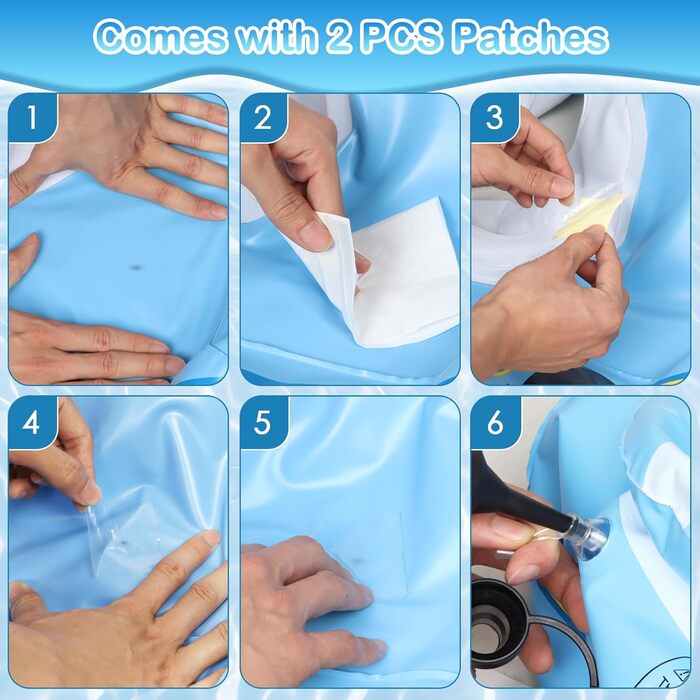 Comes with 2 PCS Patches

1

2

3

4

5

6