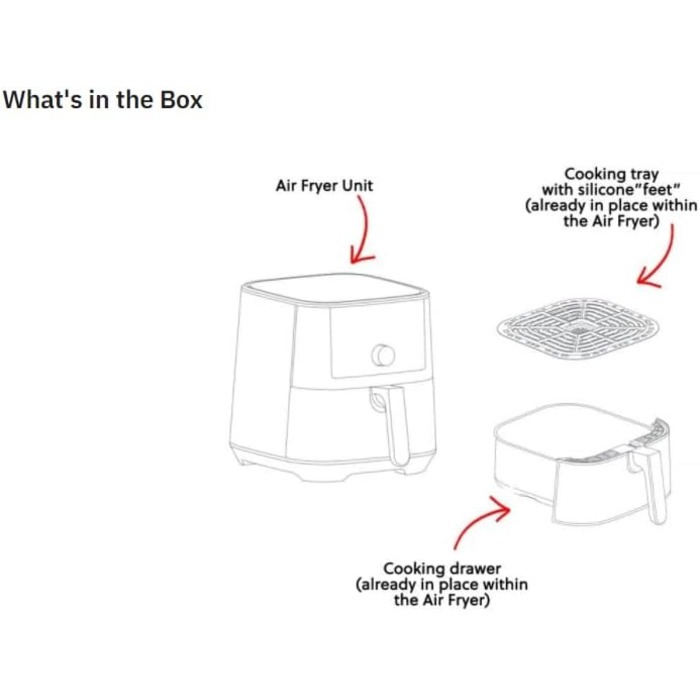 What's in the Box

Air Fryer Unit

Cooking tray
with silicone"feet"
(already in place within
the Air Fryer)

Cooking drawer
(already in place within
the Air Fryer)