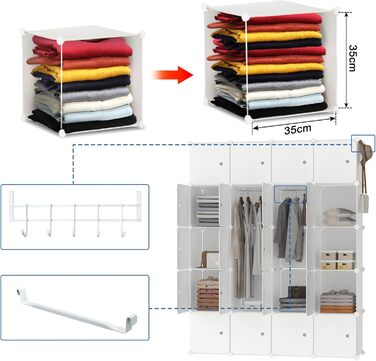 35cm

35cm