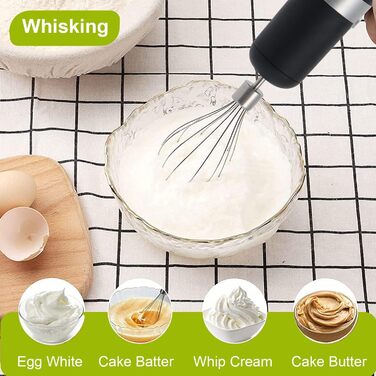 Whisking

Egg White Cake Batter Whip Cream Cake Butter