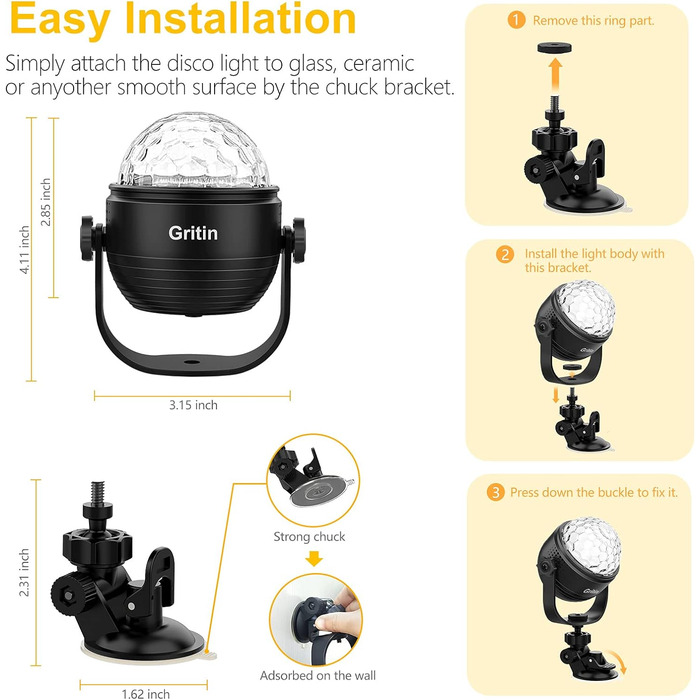 Easy Installation

Simply attach the disco light to glass, ceramic or anyother smooth surface by the chuck bracket.

4.11 inch

2.85 inch

Gritin

3.15 inch

2.31 inch

1.62 inch

Strong chuck

Adsorbed on the wall

1 Remove this ring part.

2 Install the light body with this bracket.

Gritin

3 Press down the buckle to fix it.

Gritin