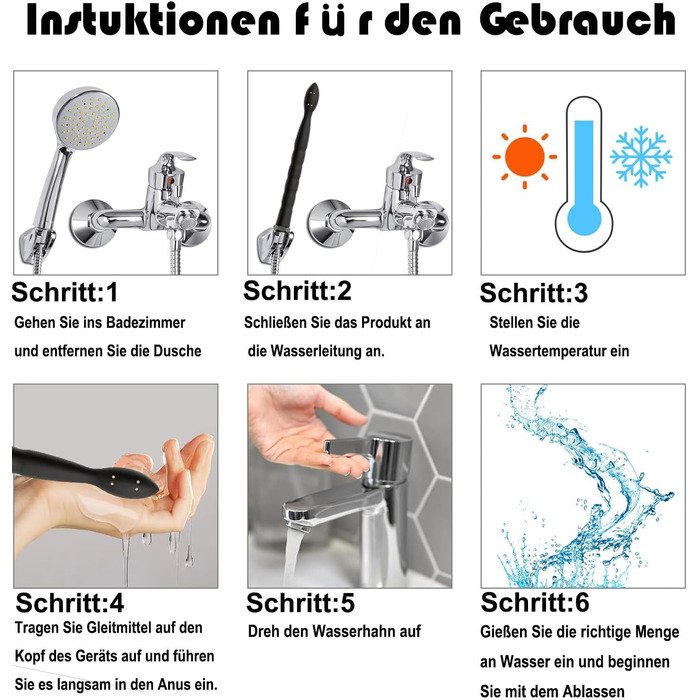 Instuktionen f ü r den Gebrauch

Schritt:1
Gehen Sie ins Badezimmer und entfernen Sie die Dusche

Schritt:2
Schließen Sie das Produkt an die Wasserleitung an.

Schritt:3
Stellen Sie die Wassertemperatur ein

Schritt:4
Tragen Sie Gleitmittel auf den Kopf des Geräts auf und führen Sie es langsam in den Anus ein.

Schritt:5
Dreh den Wasserhahn auf

Schritt:6
Gießen Sie die richtige Menge an Wasser ein und beginnen Sie mit dem Ablassen