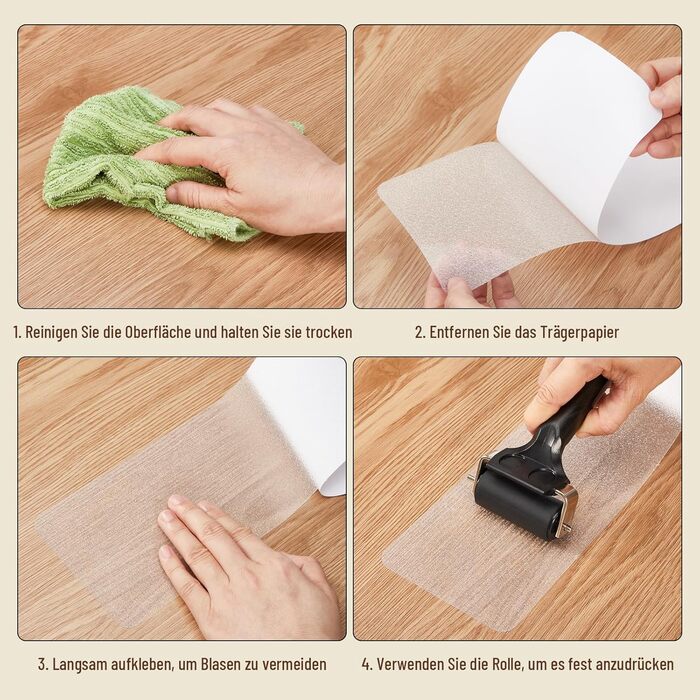 1. Reinigen Sie die Oberfläche und halten Sie sie trocken

2. Entfernen Sie das Trägerpapier

3. Langsam aufkleben, um Blasen zu vermeiden

4. Verwenden Sie die Rolle, um es fest anzudrücken